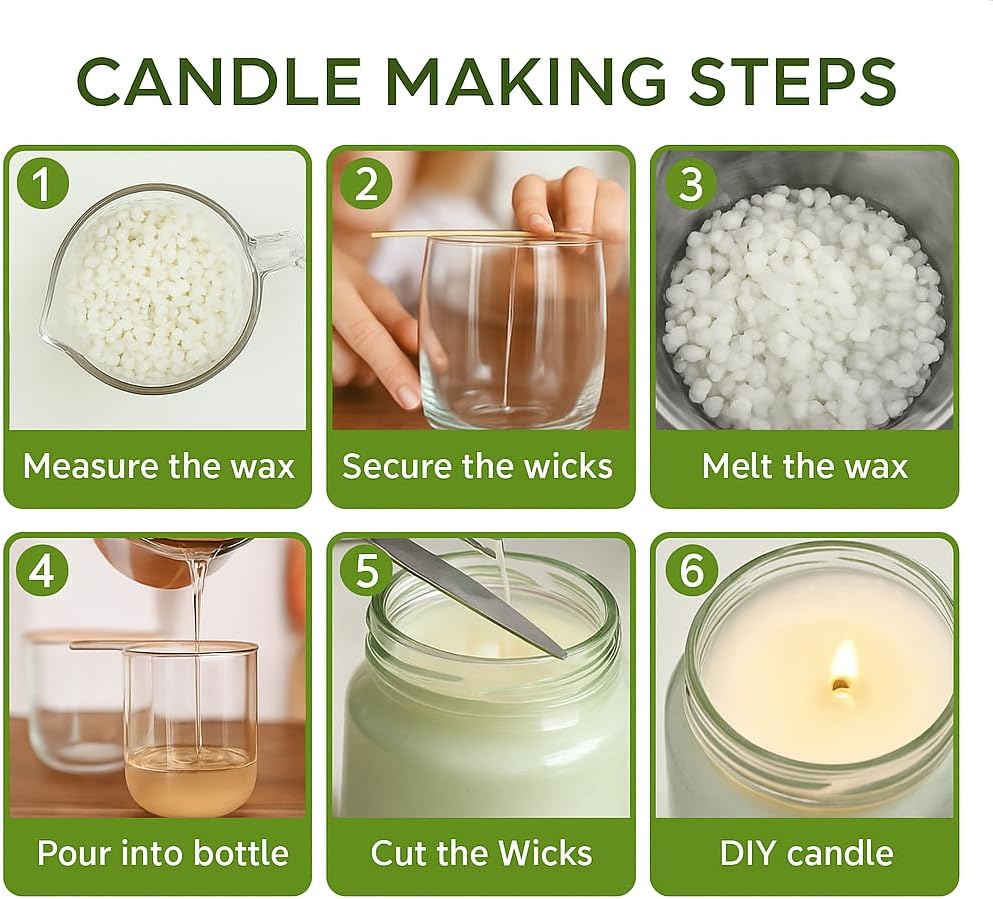 CANDLE MAKING STEPS

1
Measure the wax

2
Secure the wicks

3
Melt the wax

4
Pour into bottle

5
Cut the Wicks

6
DIY candle