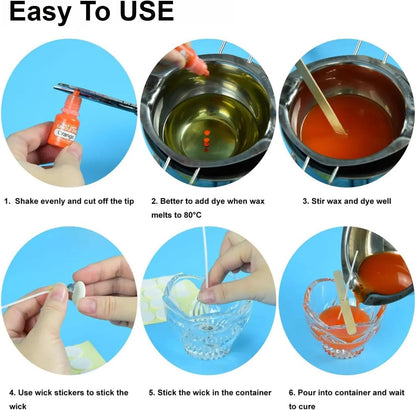 Easy To USE

Orange

1. Shake evenly and cut off the tip

2. Better to add dye when wax melts to 80°C

3. Stir wax and dye well

4. Use wick stickers to stick the wick

5. Stick the wick in the container

6. Pour into container and wait to cure