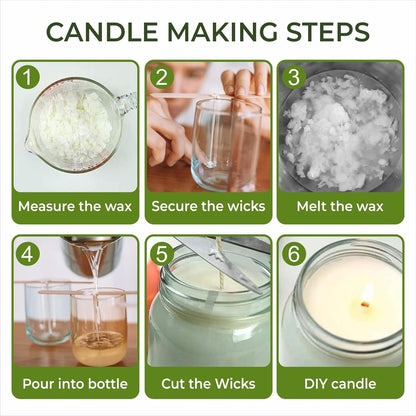 CANDLE MAKING STEPS

1
Measure the wax

2
Secure the wicks

3
Melt the wax

4
Pour into bottle

5
Cut the Wicks

6
DIY candle